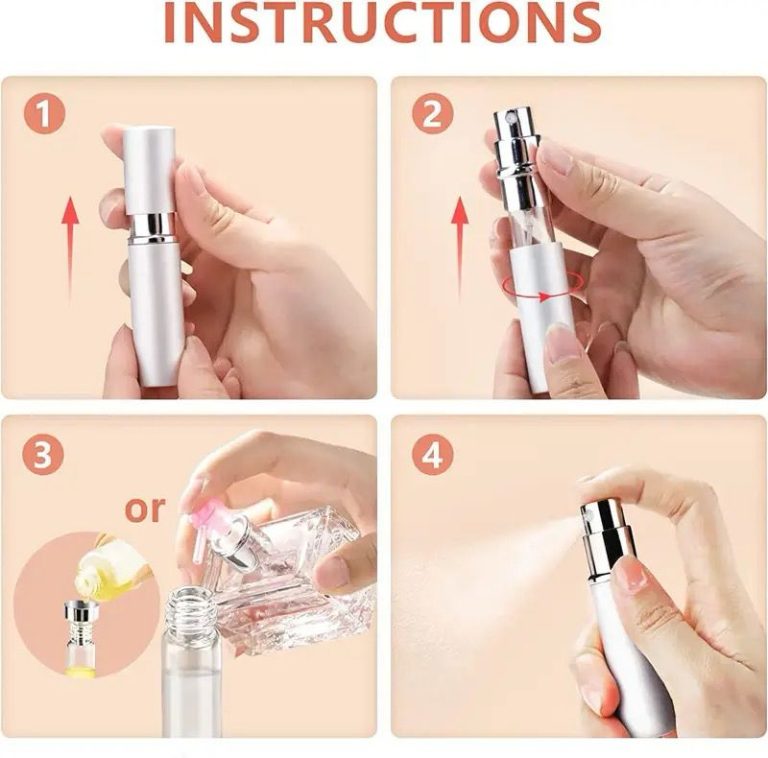 INSTRUCTIONS

1

2

3

or

4